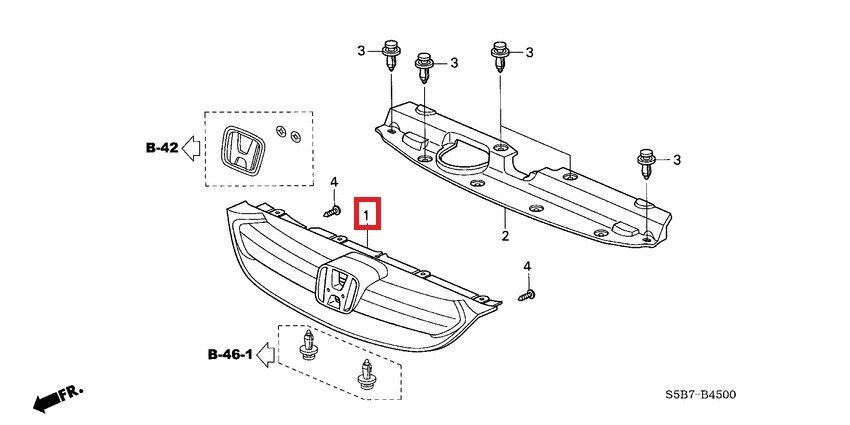 3
3
3
3
B-42
4
1
2
4
B-46-1
FR.
S5B7-B4500